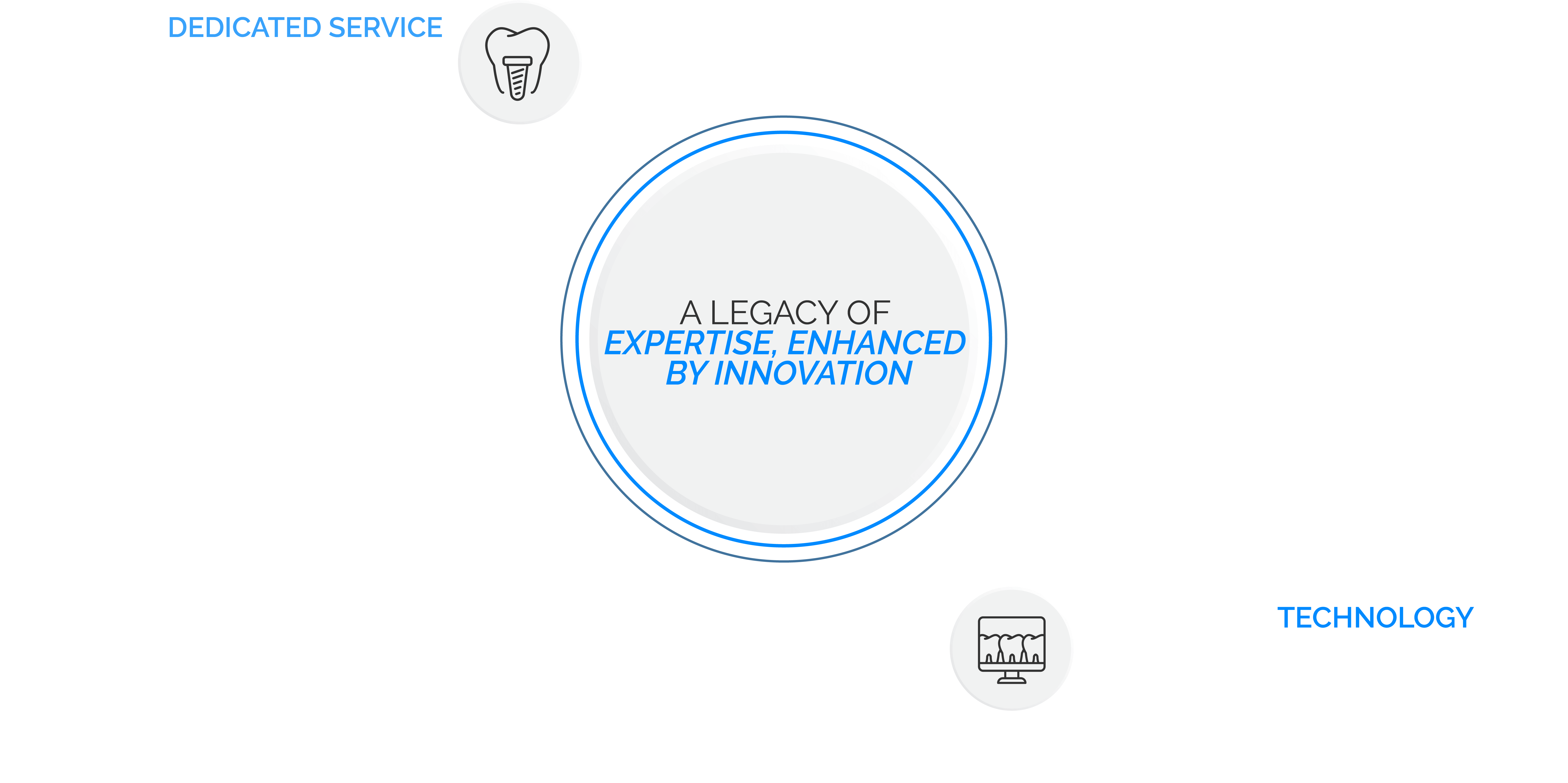 DEDICATED SERVICE

A LEGACY OF
EXPERTISE, ENHANCED BY INNOVATION

TECHNOLOGY